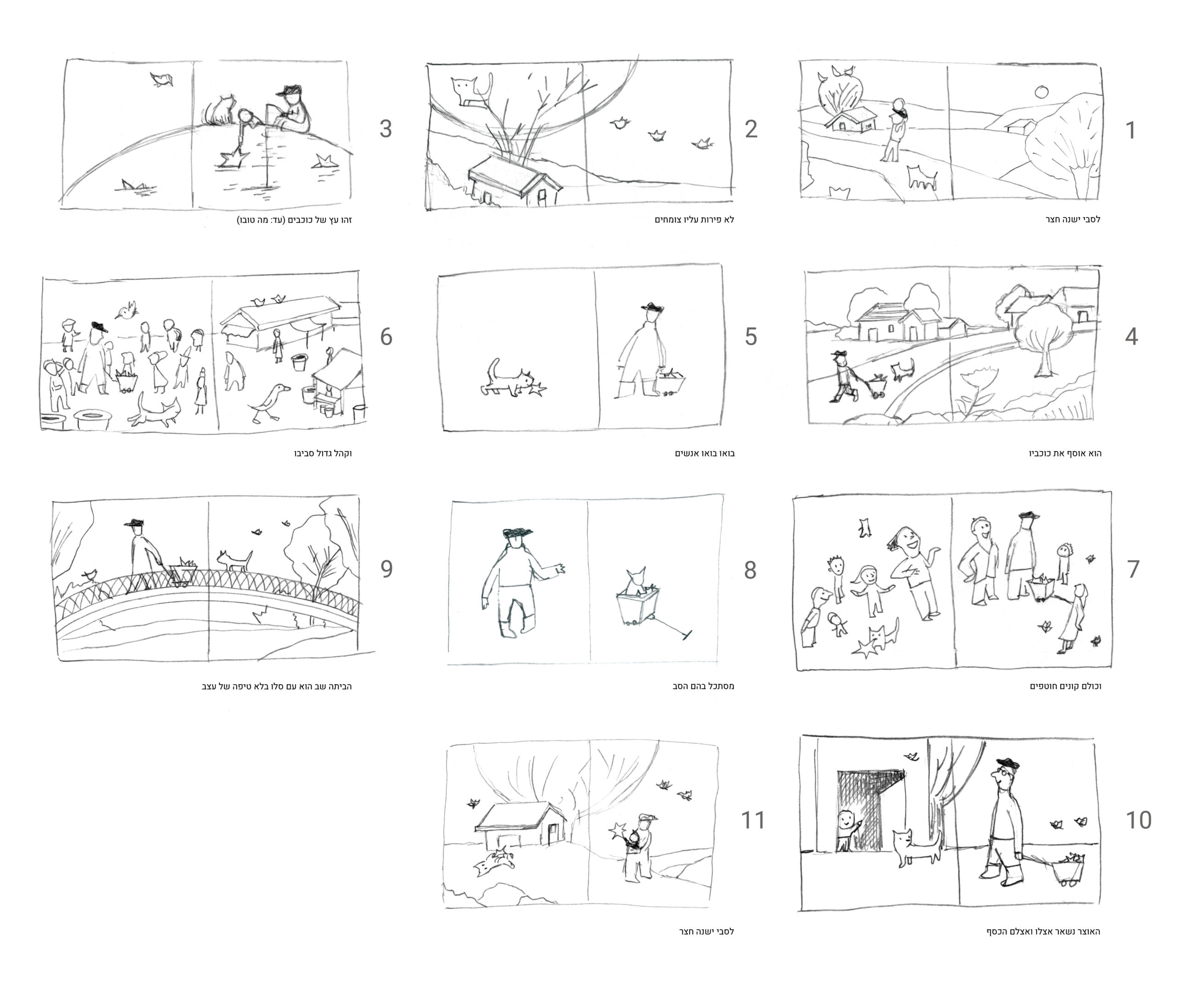 1
לסבי ישנה חצר

2
לא פירות עליו צומחים

3
זהו עץ של כוכבים (עד: מה טובו)

4
הוא אוסף את כוכביו

5
בואו בואו אנשים

6
וקהל גדול סביבו

7
וכולם קונים חוטפים

8
מסתכל בהם הסב

9
הביתה שב הוא עם סלו בלא טיפה של עצב

10
האוצר נשאר אצלו ואצלם הכסף

11
לסבי ישנה חצר